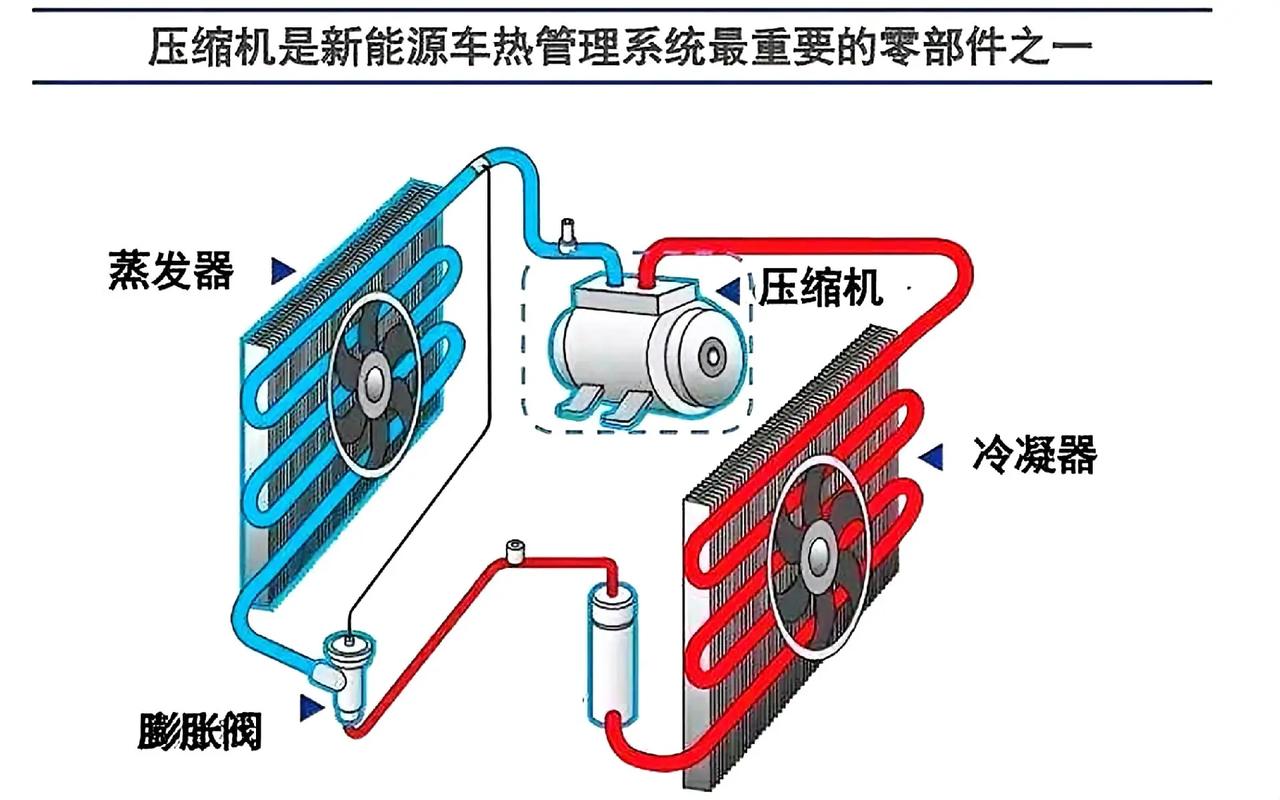 压缩机是新能源车热管理系统最重要的零部件之一

蒸发器

压缩机

冷凝器

膨胀阀